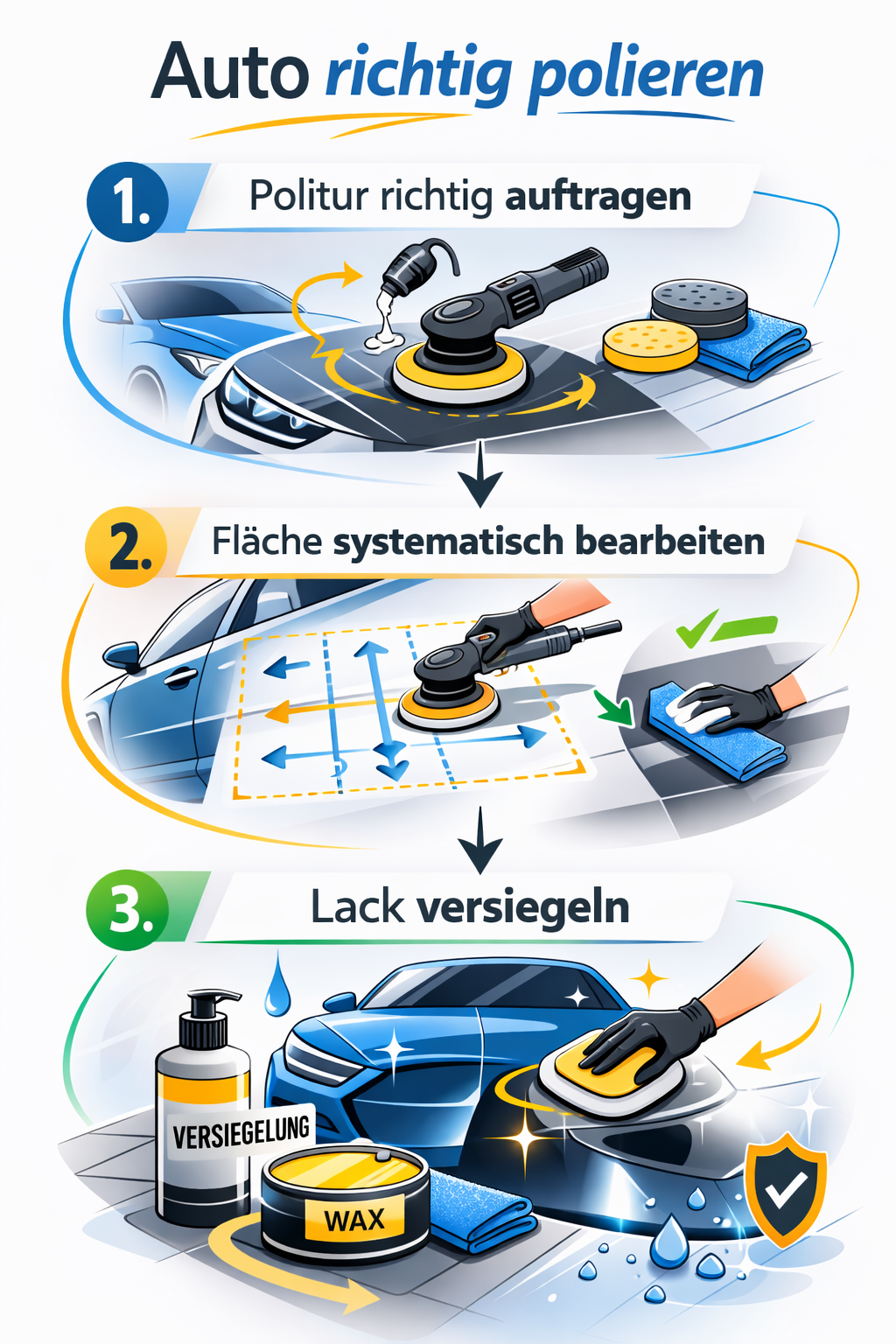 Auto richtig polieren

1. Politur richtig auftragen

2. Fläche systematisch bearbeiten

3. Lack versiegeln

VERSIEGELUNG

WAX