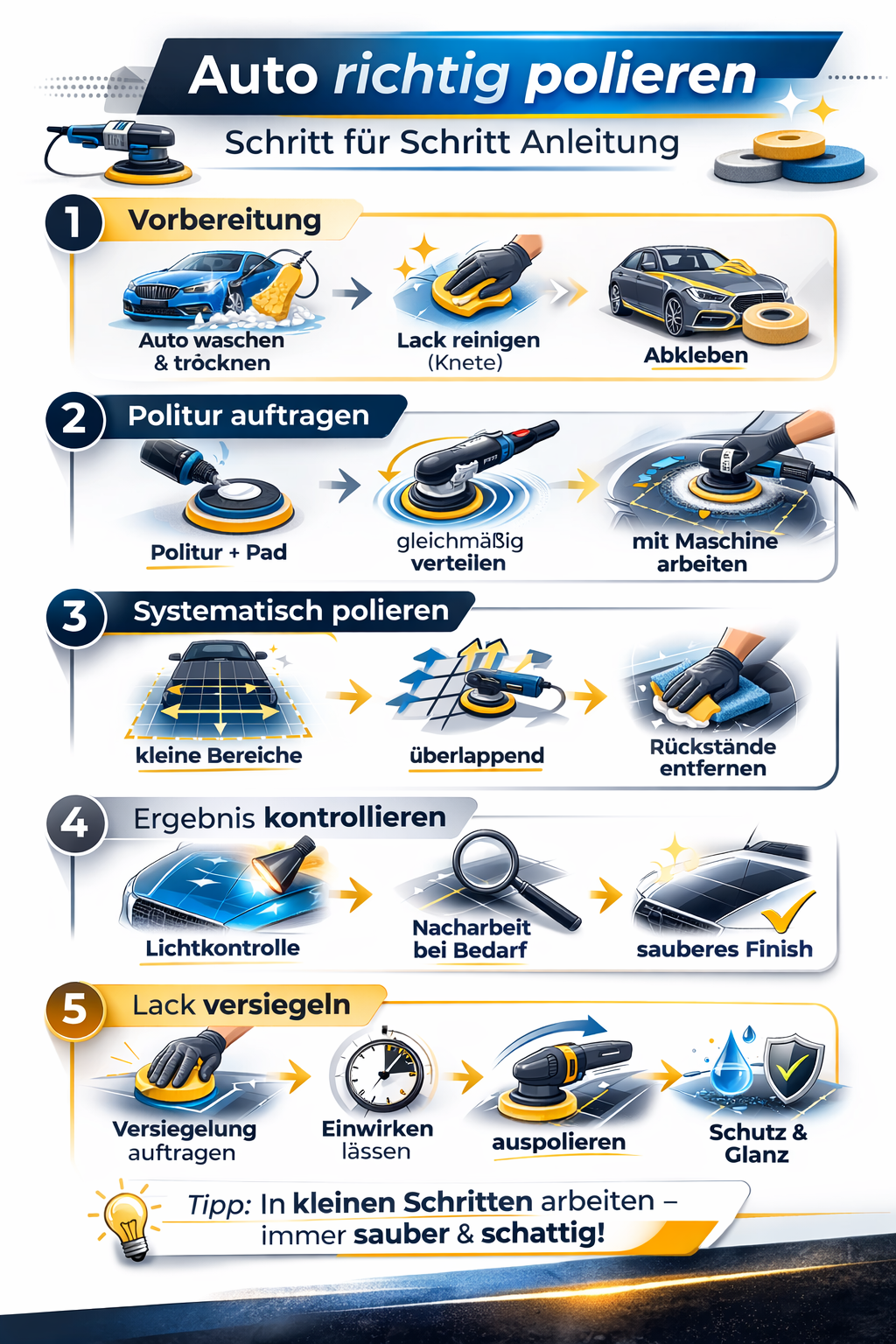 Auto richtig polieren
Schritt für Schritt Anleitung

1 Vorbereitung
Auto waschen & tröcknen
Lack reinigen (Knete)
Abkleben

2 Politur auftragen
Politur + Pad
gleichmäßig verteilen
mit Maschine arbeiten

3 Systematisch polieren
kleine Bereiche
überlappend
Rückstände entfernen

4 Ergebnis kontrollieren
Lichtkontrolle
Nacharbeit bei Bedarf
sauberes Finish

5 Lack versiegeln
Versiegelung auftragen
Einwirken lässen
auspolieren
Schutz & Glanz

Tipp: In kleinen Schritten arbeiten – immer sauber & schattig!